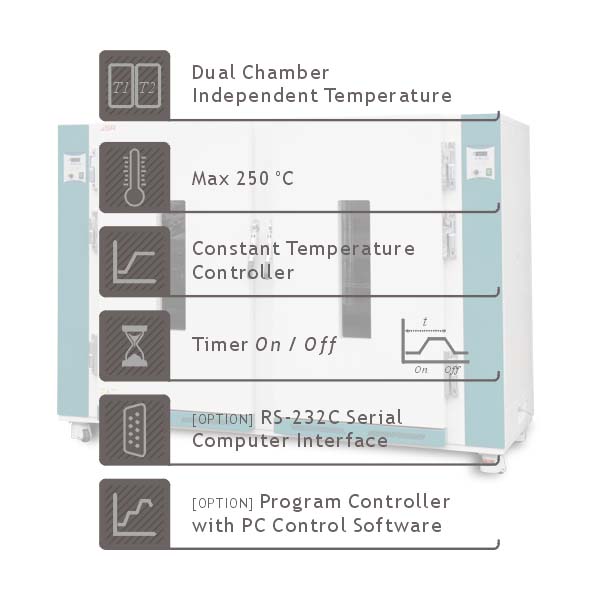 T1 T2

Dual Chamber
Independent Temperature

Max 250 °C

Constant Temperature
Controller

Timer On / Off

t

On Off

[OPTION] RS-232C Serial
Computer Interface

[OPTION] Program Controller
with PC Control Software